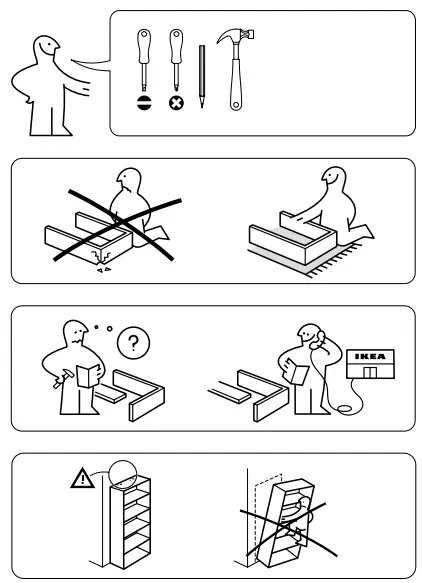 ?

IKEA

!