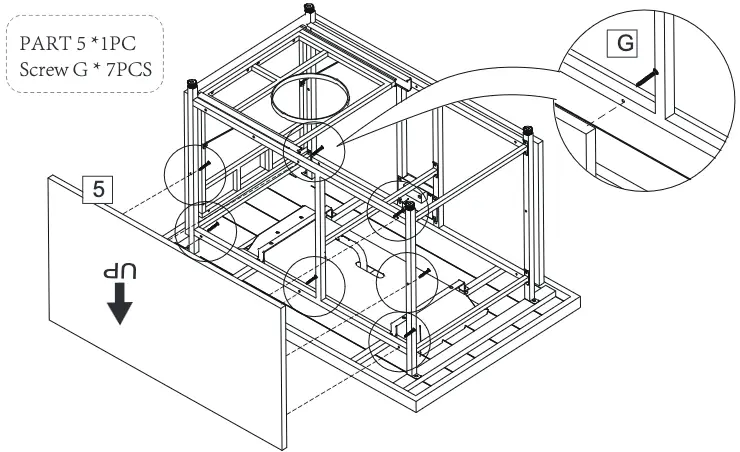 PART 5 *1PC
Screw G * 7PCS

G

5

UP