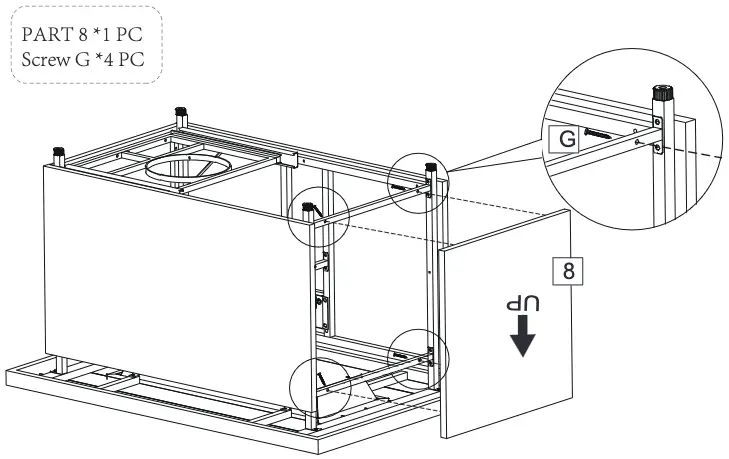 PART 8 *1 PC
Screw G *4 PC

G

8

UP