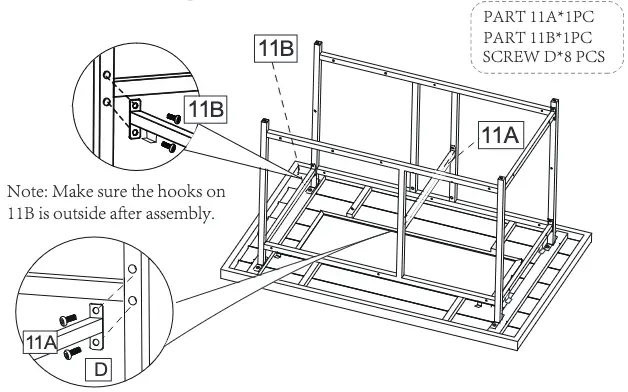 PART 11A*1PC
PART 11B*1PC
SCREW D*8 PCS

11B

11B

11A

Note: Make sure the hooks on 11B is outside after assembly.

11A

D