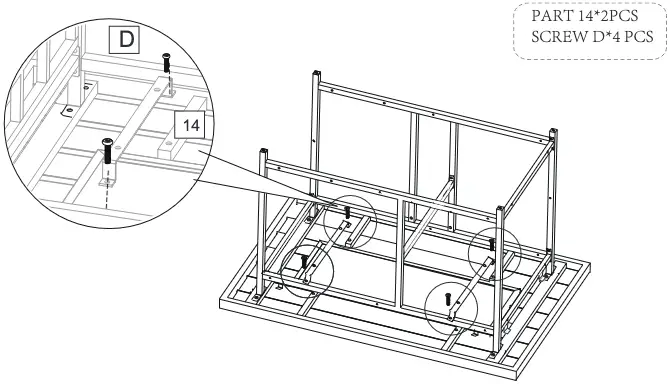 PART 14*2PCS
SCREW D*4 PCS

D

14