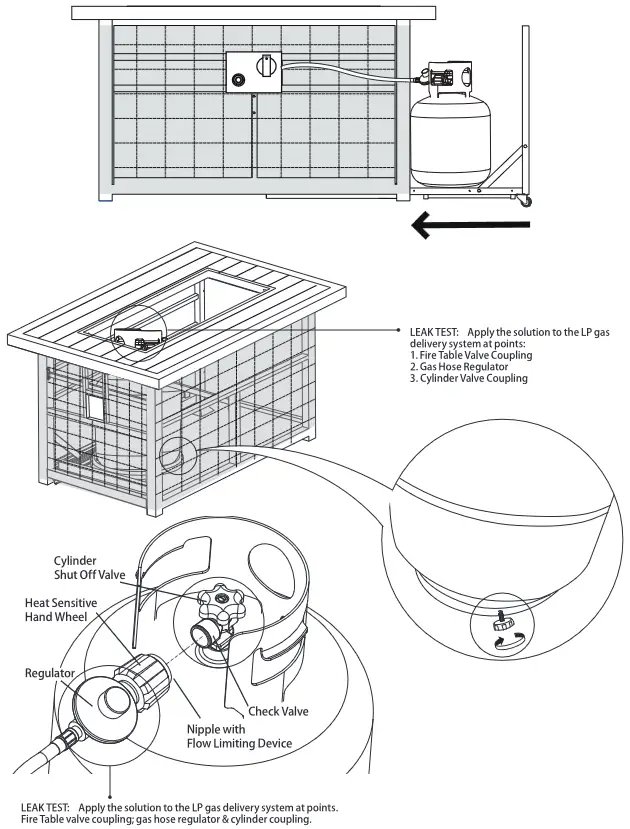 LEAK TEST: Apply the solution to the LP gas delivery system at points:
1. Fire Table Valve Coupling
2. Gas Hose Regulator
3. Cylinder Valve Coupling

Cylinder Shut Off Valve

Heat Sensitive Hand Wheel

Regulator

Check Valve

Nipple with Flow Limiting Device

LEAK TEST: Apply the solution to the LP gas delivery system at points. Fire Table valve coupling; gas hose regulator & cylinder coupling.