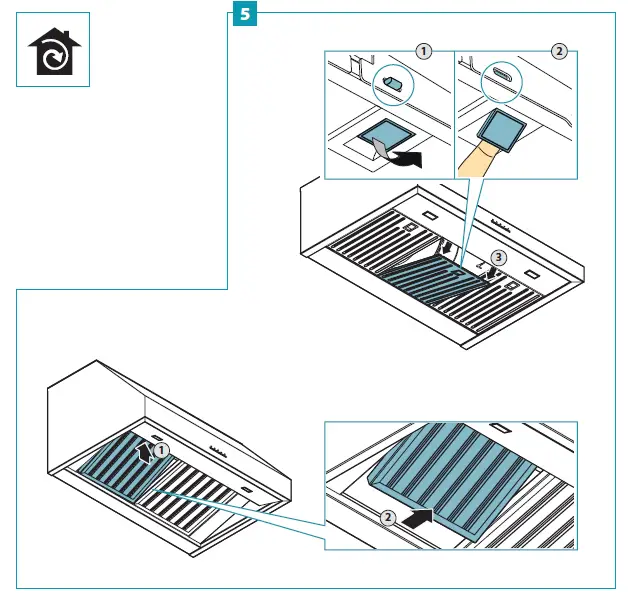 5

1

2

3

1

2