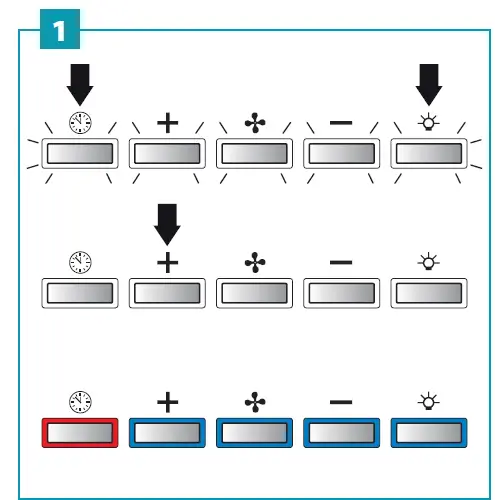 1

+

−

+

−

+

−