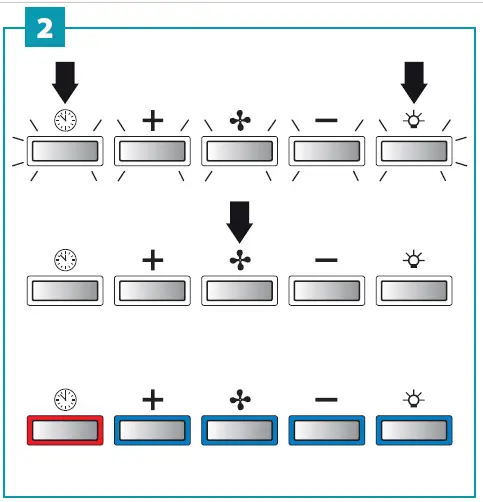 2

+

−

+

−

+

−