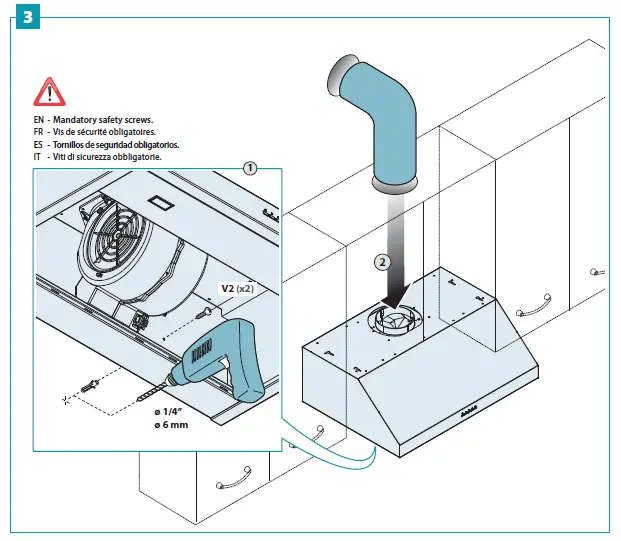 3

EN - Mandatory safety screws.
FR - Vis de sécurité obligatoires.
ES - Tornillos de seguridad obligatorios.
IT - Viti di sicurezza obbligatorie.

1

V2 (x2)

ø 1/4"
ø 6 mm

2