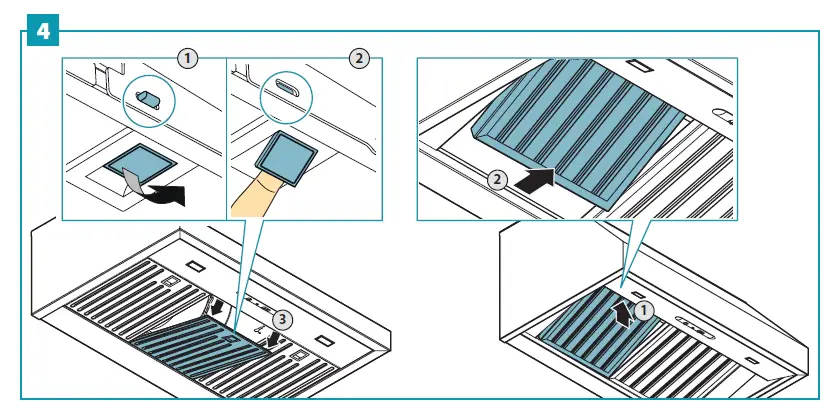 4

1

2

3

2

1