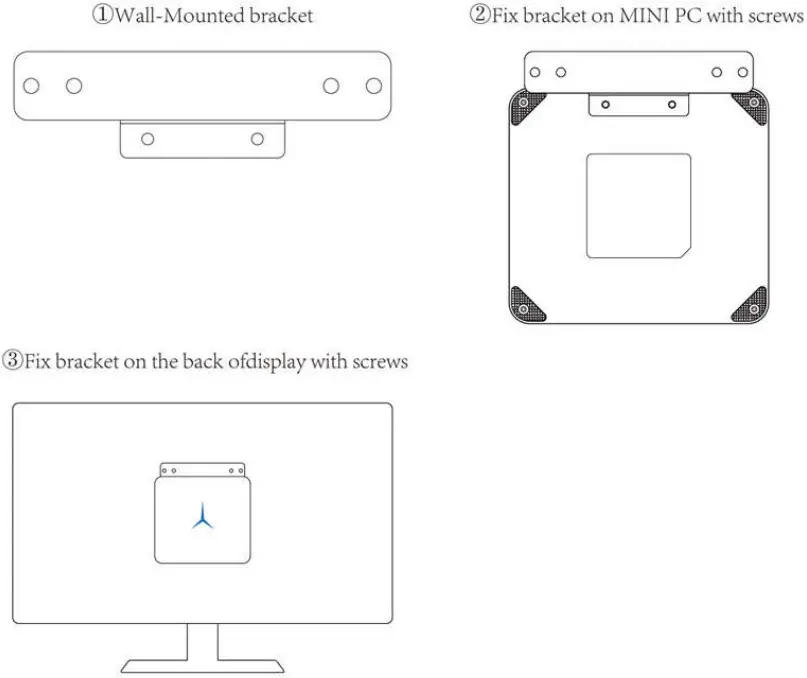 ①Wall-Mounted bracket

②Fix bracket on MINI PC with screws

③Fix bracket on the back ofdisplay with screws