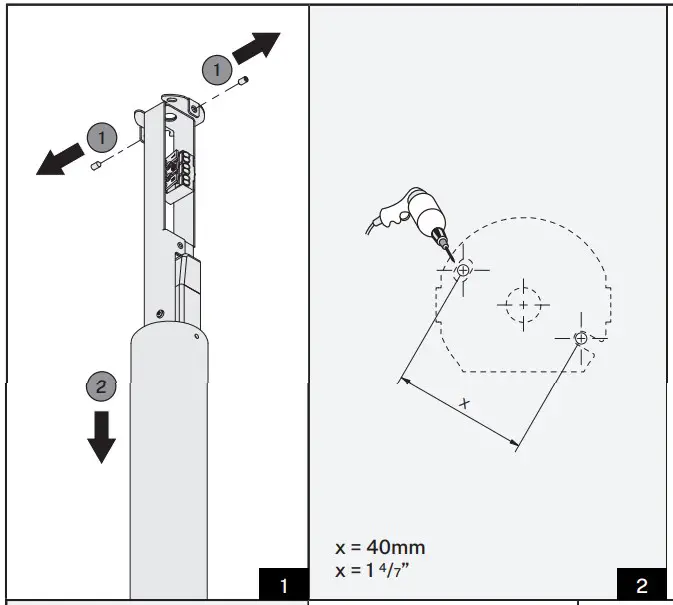 1

1

2

1

x

x = 40mm
x = 1 $^4/_7$"

2