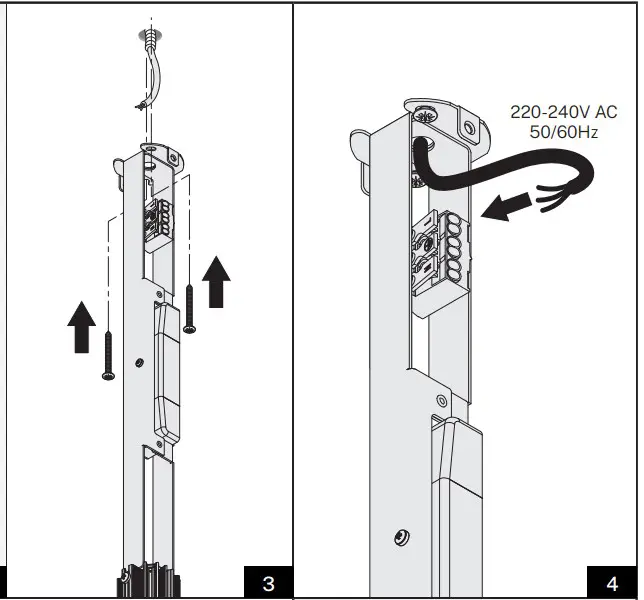 3

220-240V AC
50/60Hz

4