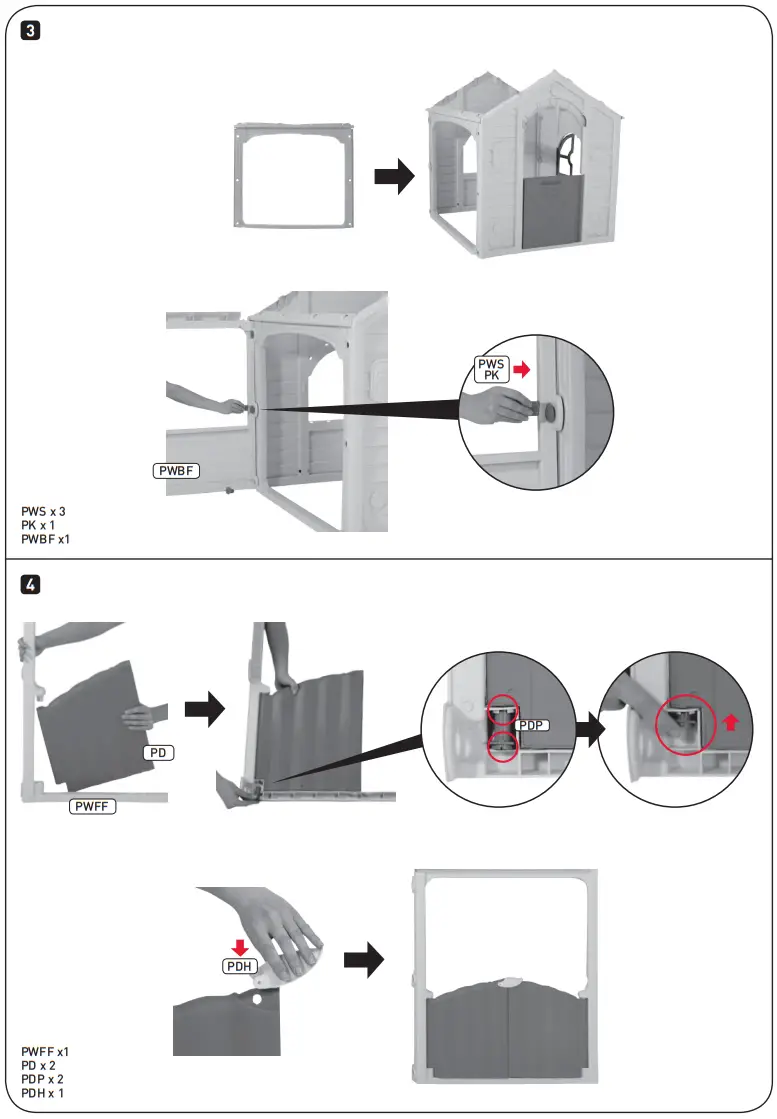 3

PWS
PK

PWBF

PWS x 3
PK x 1
PWBF x1

4

PD

PWFF

PDP

PDH

PWFF x1
PD x 2
PDP x 2
PDH x 1