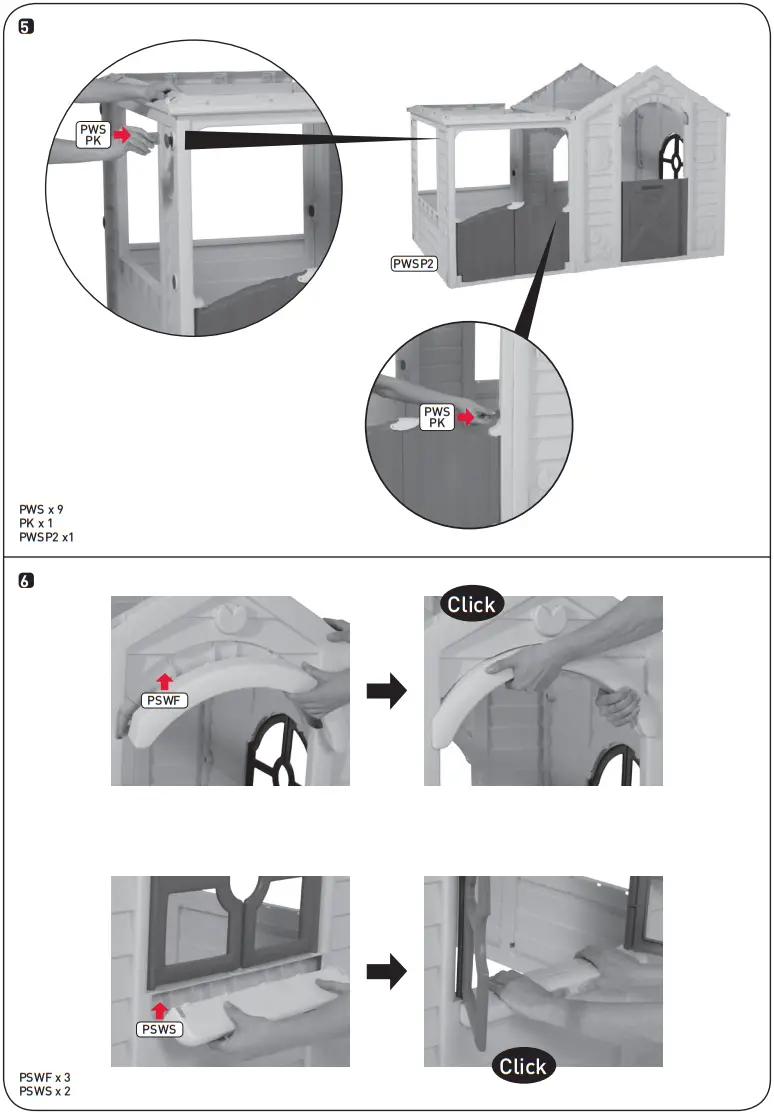 5

PWS
PK

PWSP2

PWS
PK

PWS x 9
PK x 1
PWSP2 x1

6

PSWF

Click

PSWS

Click

PSWF x 3
PSWS x 2