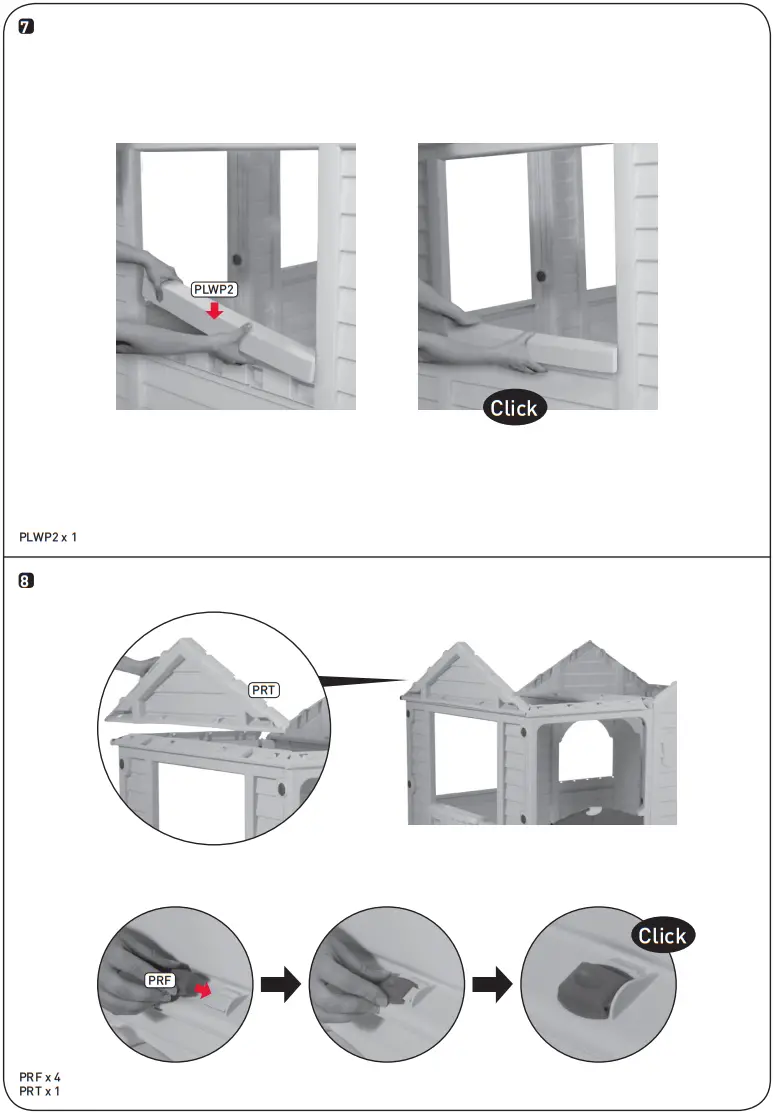 7

PLWP2

Click

PLWP2 x 1

8

PRT

PRF

Click

PRF x 4
PRT x 1