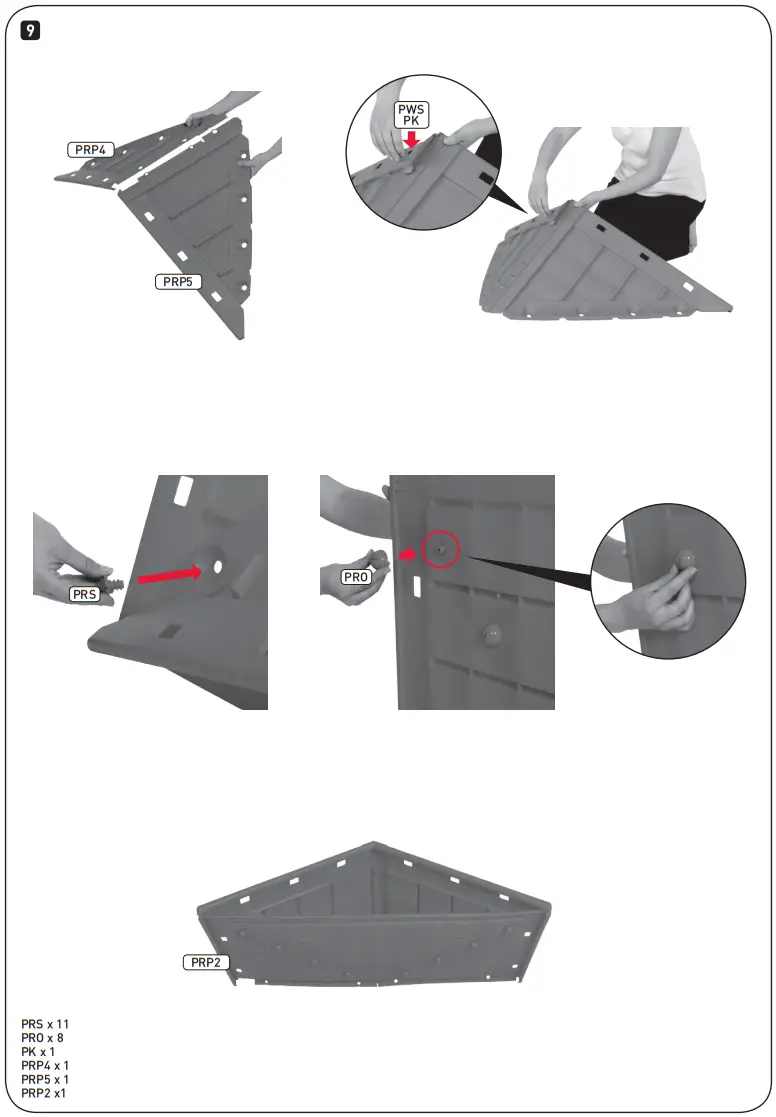 9

PRP4

PRP5

PWS
PK

PRS

PRO

PRP2

PRS x 11
PRO x 8
PK x 1
PRP4 x 1
PRP5 x 1
PRP2 x1