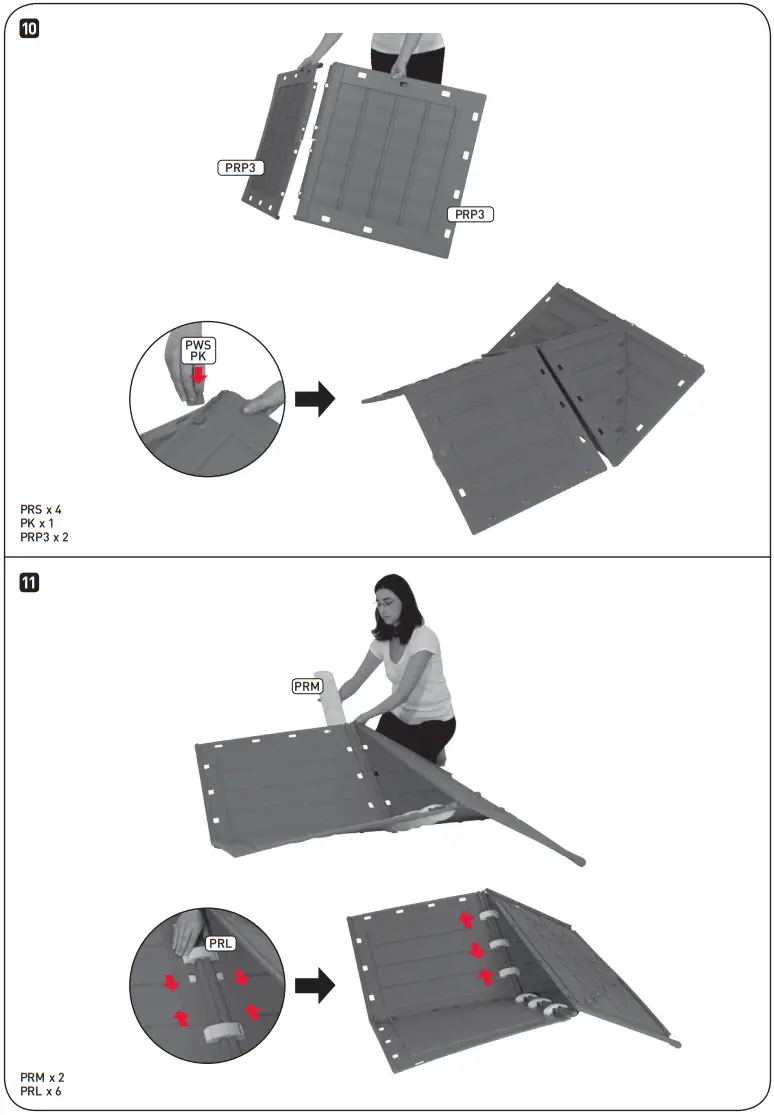 10

PRP3

PRP3

PWS
PK

PRS x 4
PK x 1
PRP3 x 2

11

PRM

PRL

PRM x 2
PRL x 6