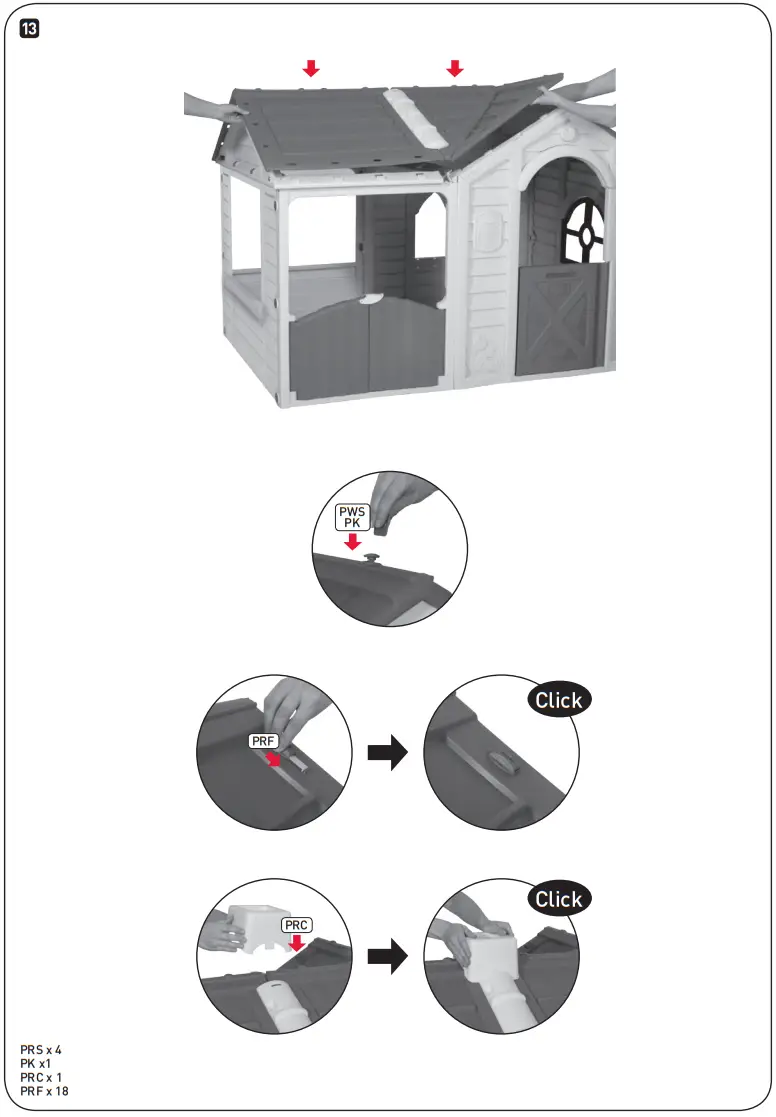 13

PWS
PK

PRF

Click

PRC

Click

PRS x 4
PK x1
PRC x 1
PRF x 18