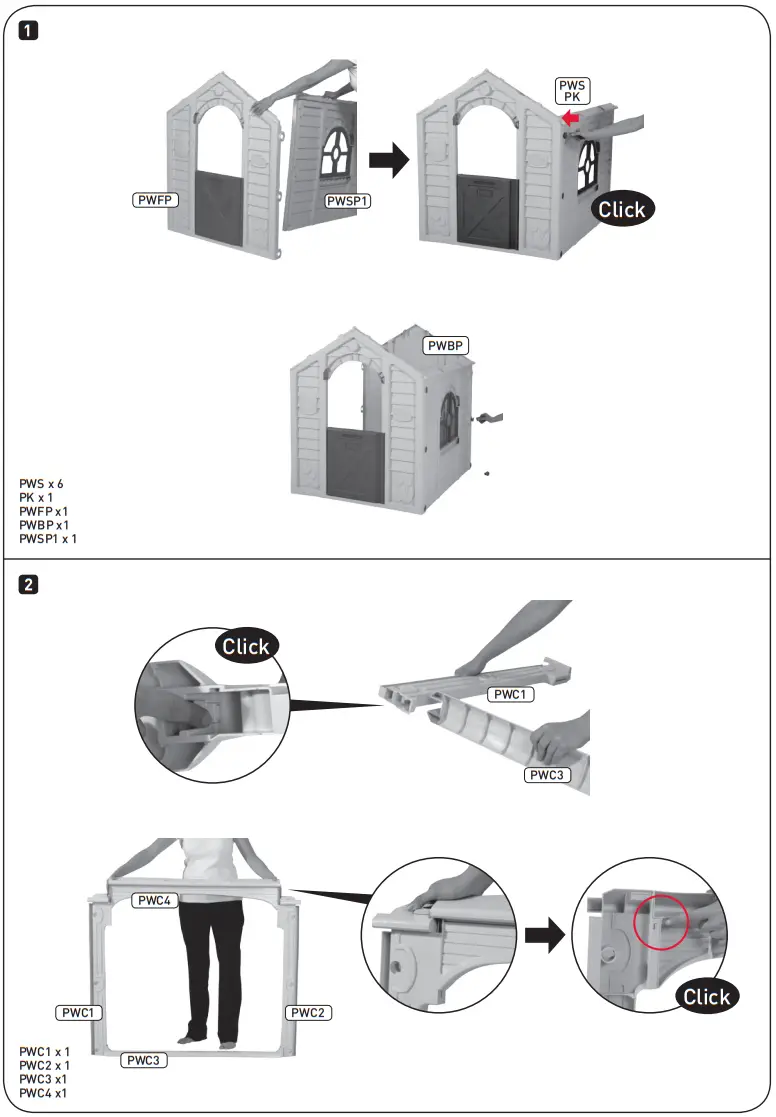 1

PWFP

PWSP1

PWS
PK

Click

PWBP

PWS x 6
PK x 1
PWFP x1
PWBP x1
PWSP1 x 1

2

Click

PWC1

PWC3

PWC4

PWC1

PWC2

PWC3

Click

PWC1 x 1
PWC2 x 1
PWC3 x1
PWC4 x1