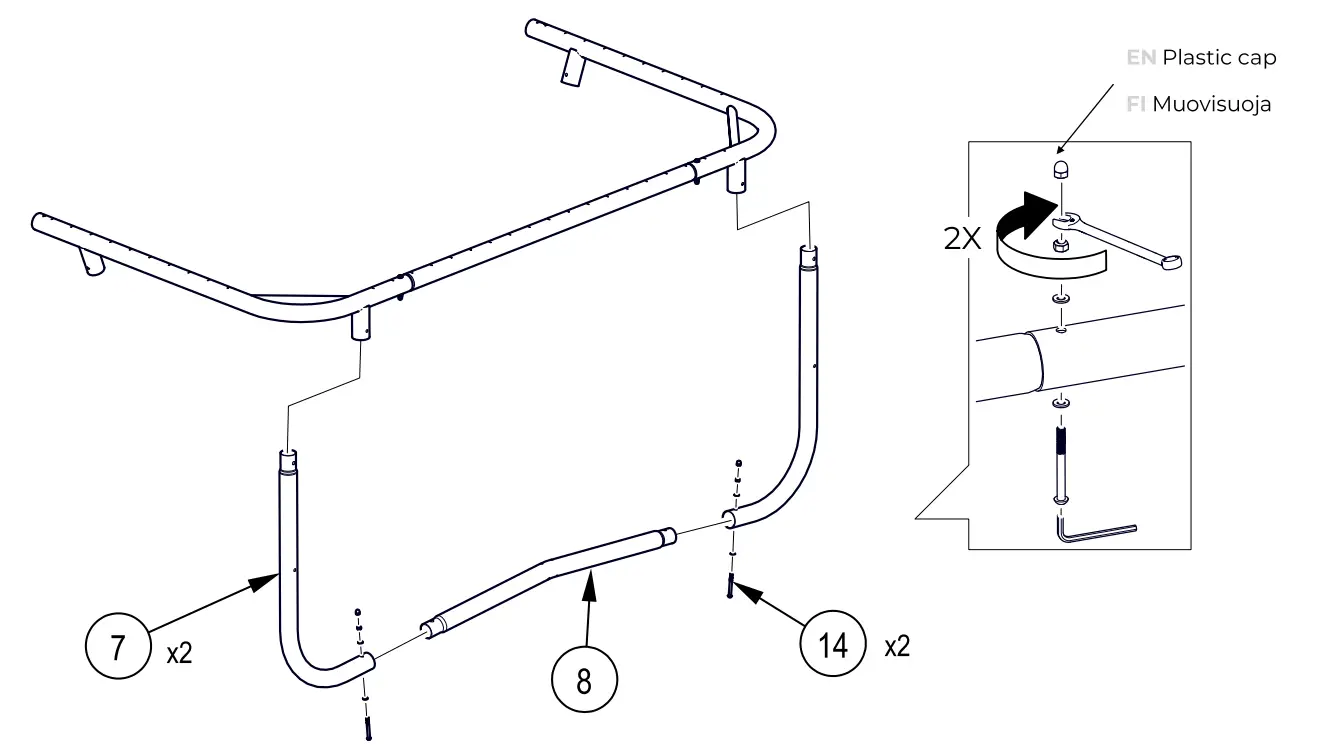 EN Plastic cap
FI Muovisuoja

2X

7 x2

8

14 x2