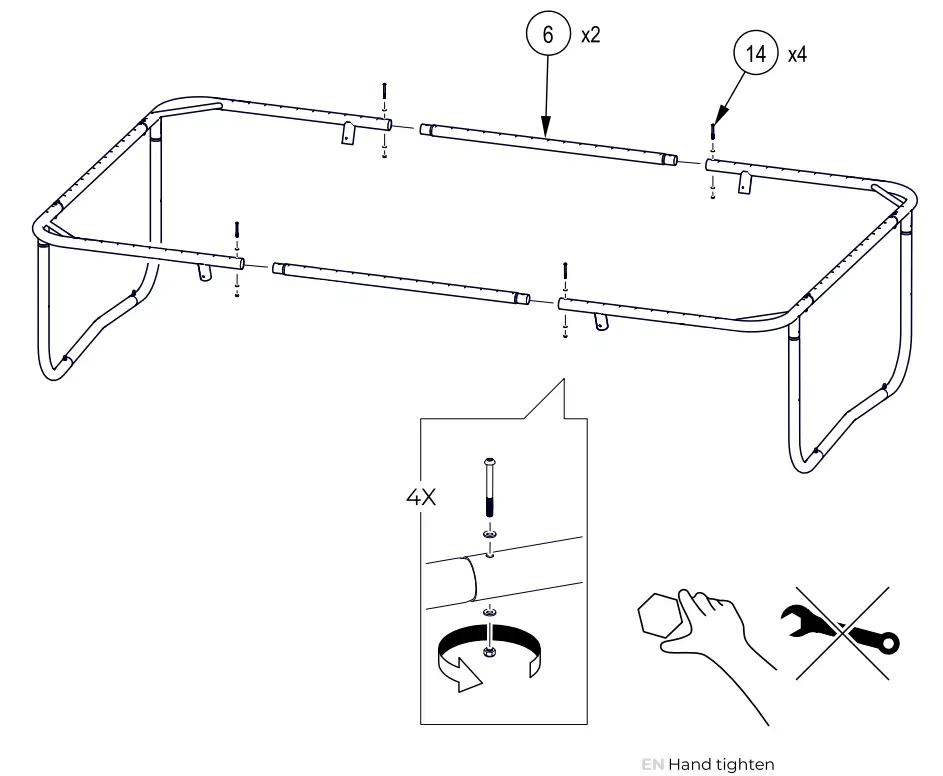 6 x2

14 x4

4X

EN Hand tighten