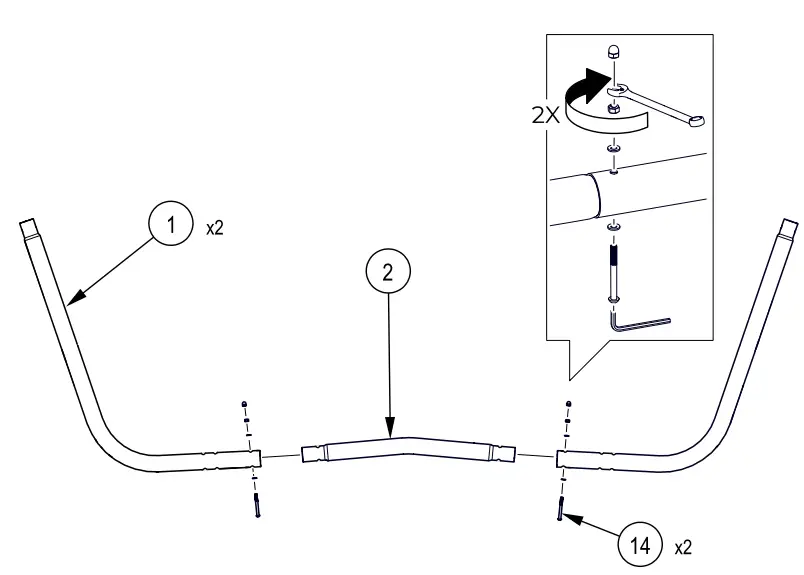 2X

1 x2

2

14 x2