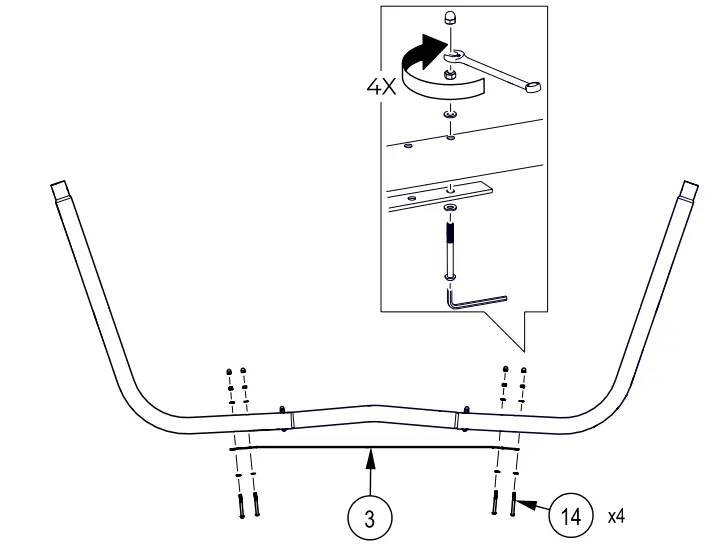 4X

3

14

x4