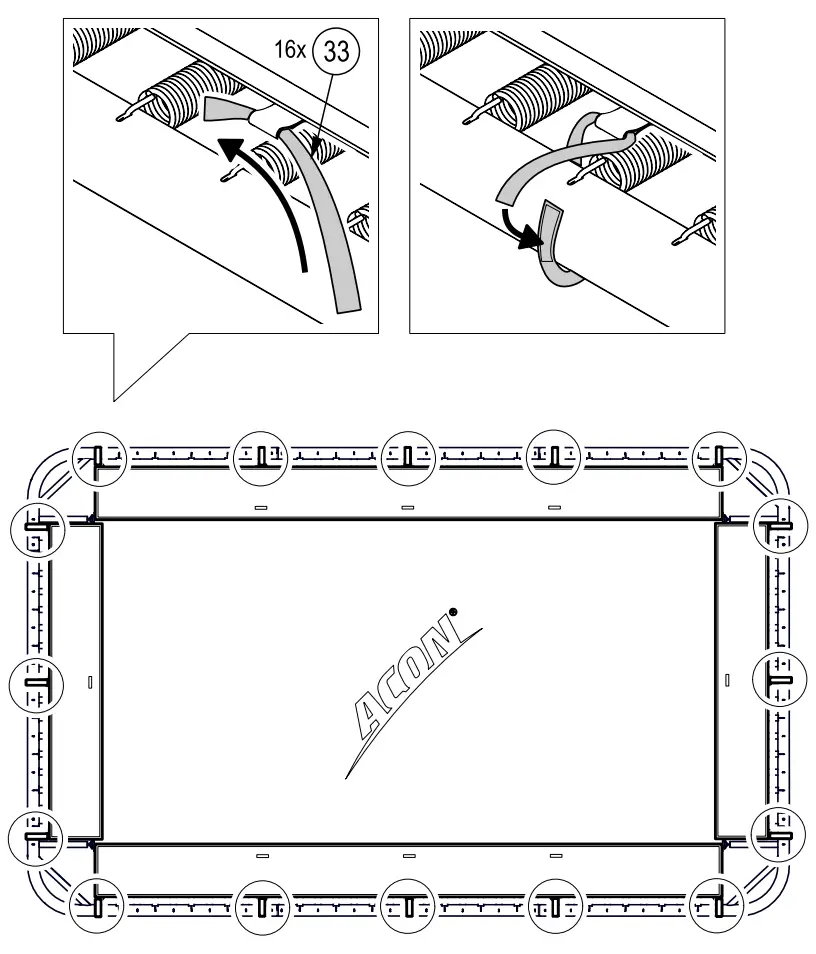 16x 33

ACON