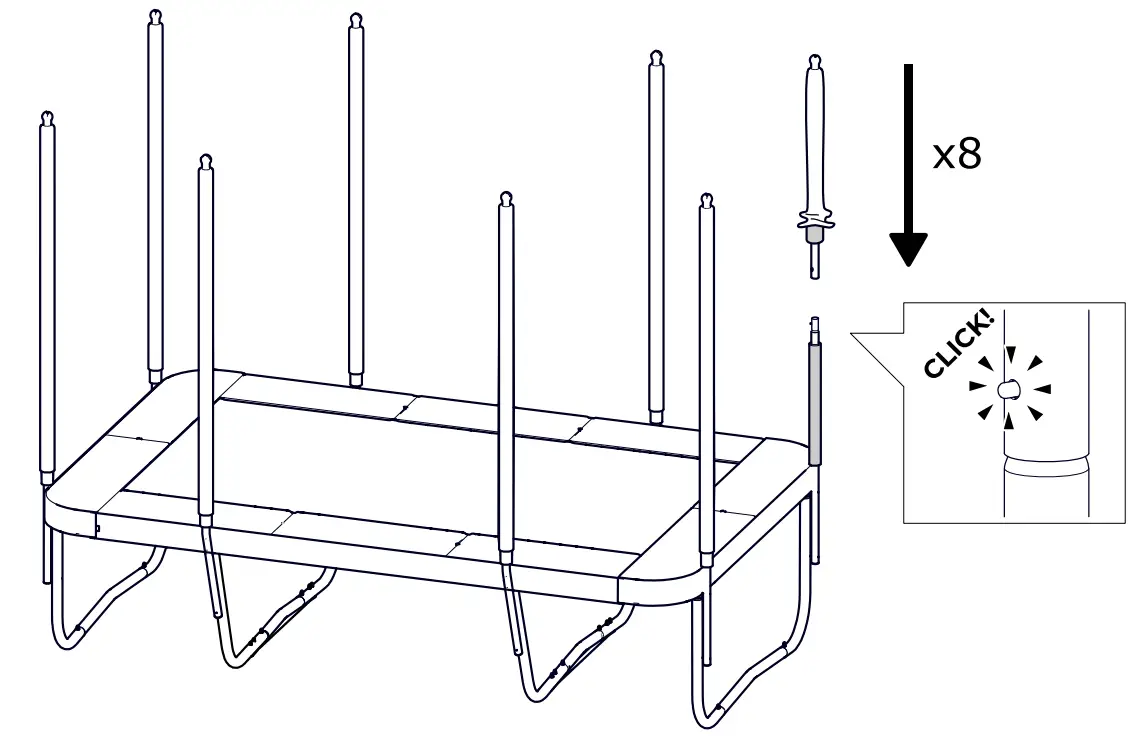 x8

CLICK!