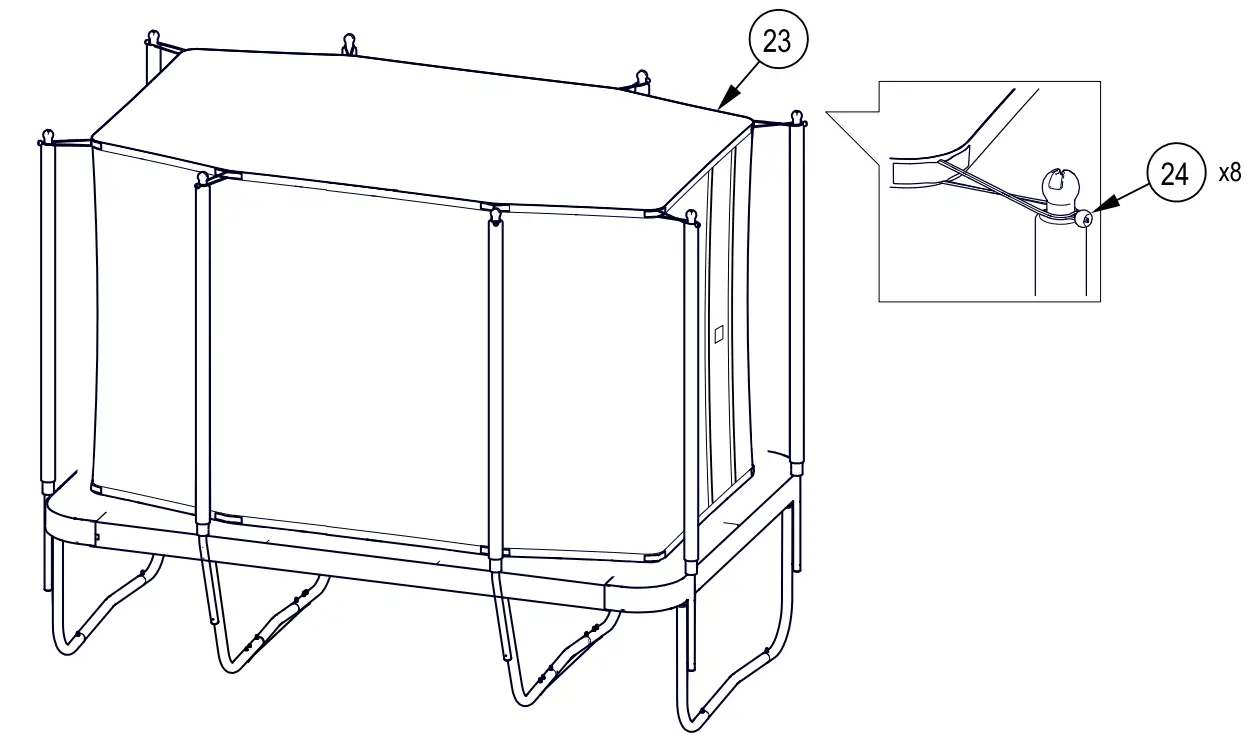 23

24 x8