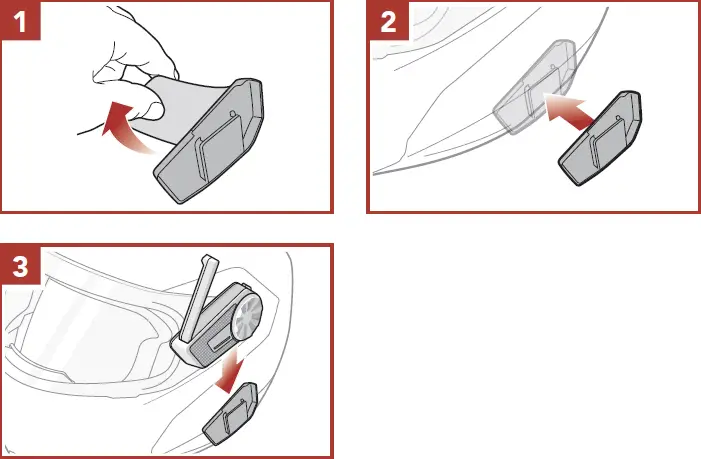 1

2

3