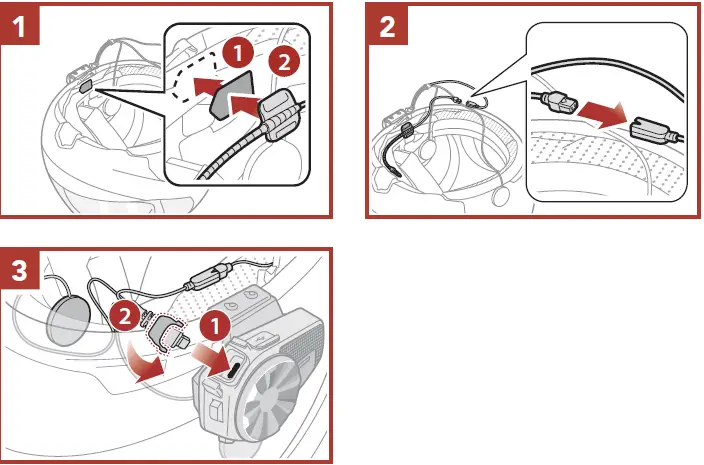 1
1
2
2
3
2
1