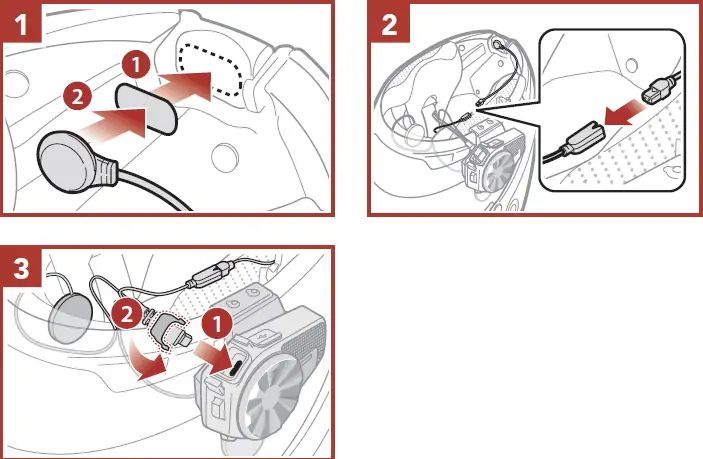 1
1
2
2
3
2
1