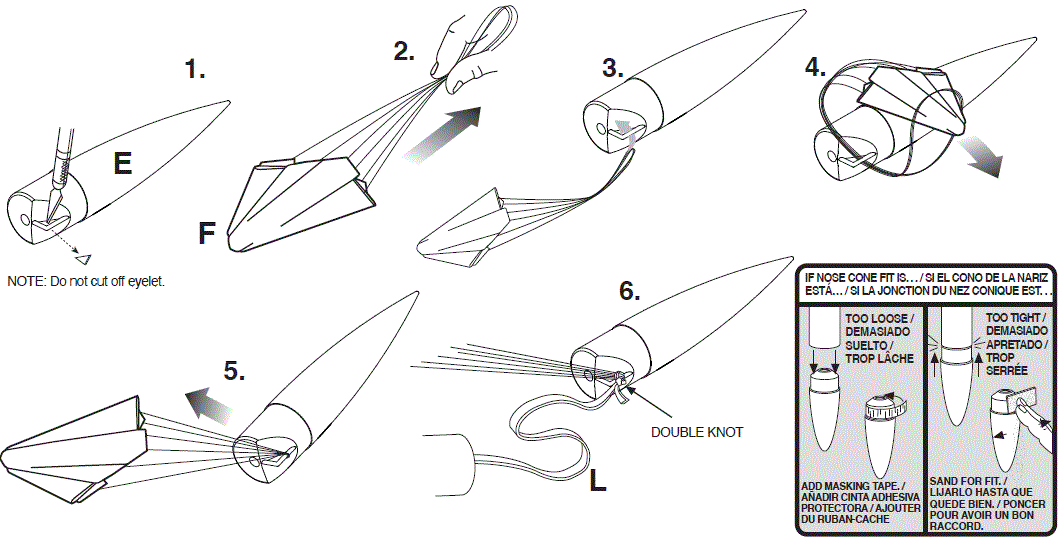 1.

E

NOTE: Do not cut off eyelet.

2.

F

3.

4.

5.

6.

DOUBLE KNOT

L

IF NOSE CONE FIT IS... / SI EL CONO DE LA NARIZ ESTÁ... / SI LA JONCTION DU NEZ CONIQUE EST...

TOO LOOSE / DEMASIADO SUELTO / TROP LÂCHE

ADD MASKING TAPE. / AÑADIR CINTA ADHESIVA PROTECTORA / AJOUTER DU RUBAN-CACHE

TOO TIGHT / DEMASIADO APRETADO / TROP SERRÉE

SAND FOR FIT. / LIJARLO HASTA QUE QUEDE BIEN. / PONCER POUR AVOIR UN BON RACCORD.