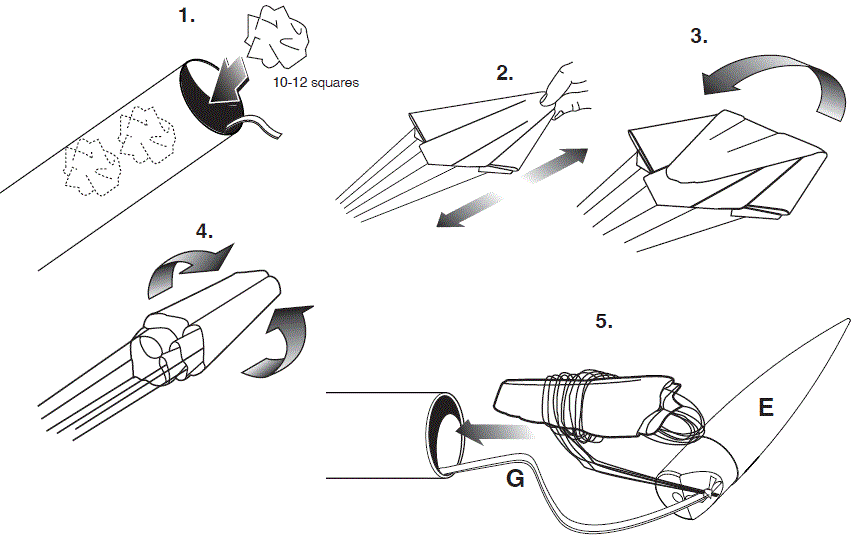 1.

10-12 squares

2.

3.

4.

5.

E

G