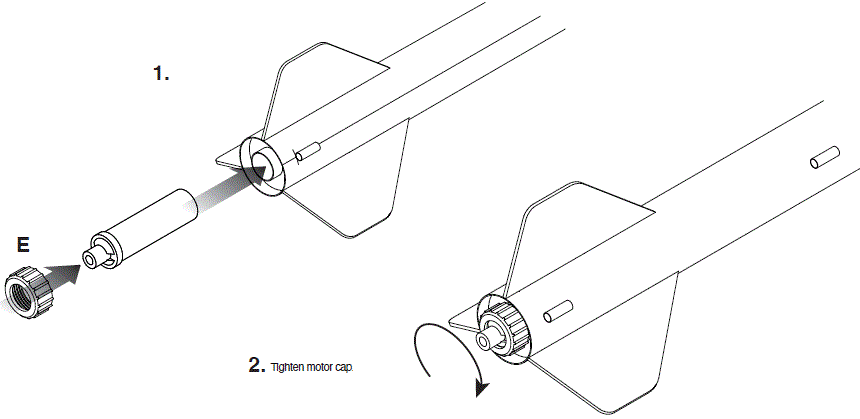 1.

E

2. Tighten motor cap.