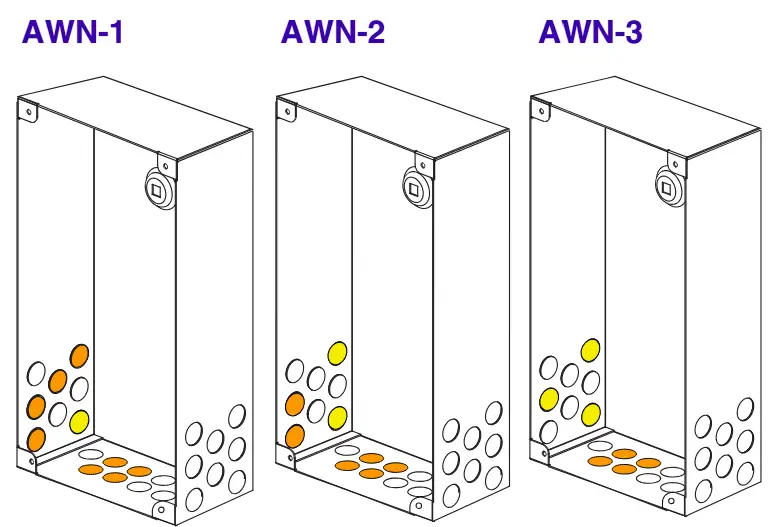 AWN-1

AWN-2

AWN-3