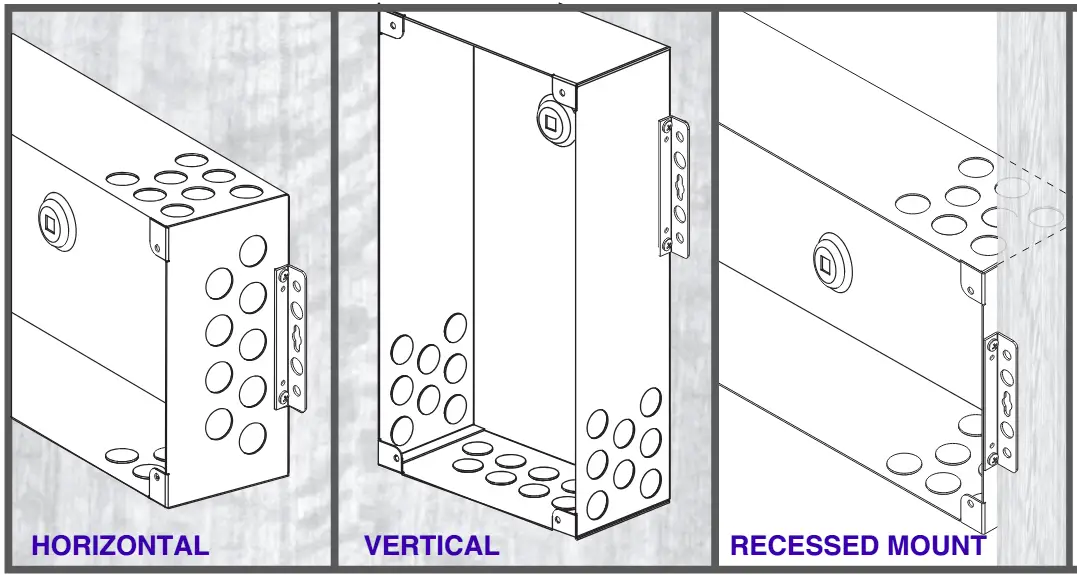 HORIZONTAL

VERTICAL

RECESSED MOUNT