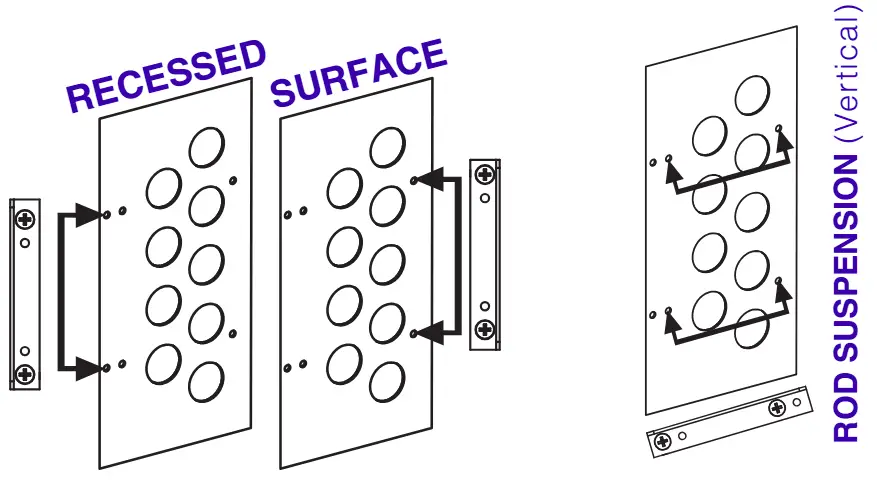 RECESSED

SURFACE

ROD SUSPENSION (Vertical)