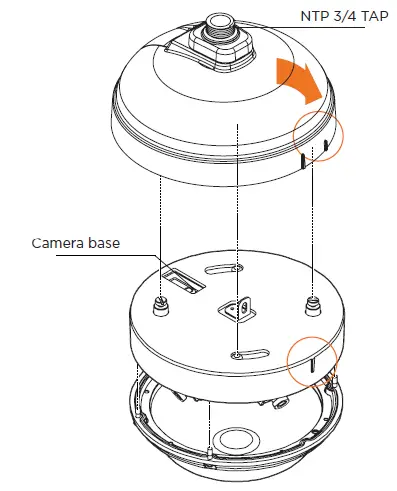 NTP 3/4 TAP

Camera base