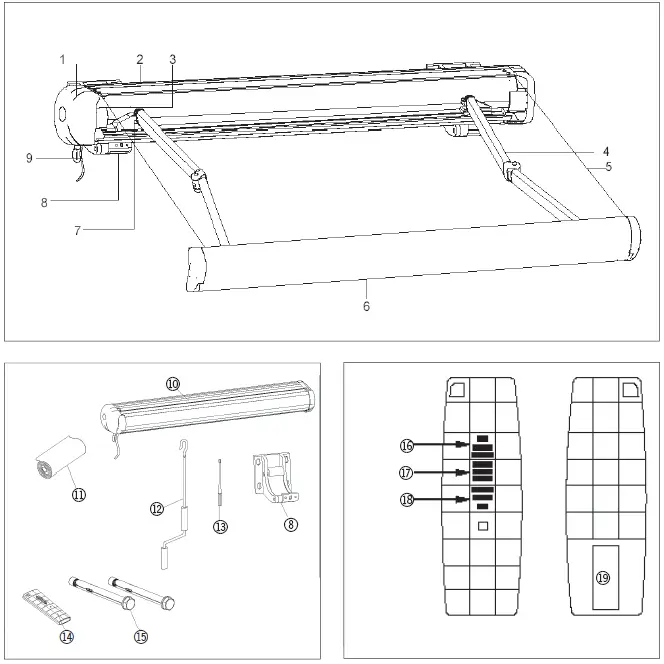 1
2
3
4
5
9
8
7
6

⑩
⑪
⑫
⑬
⑧
⑭
⑮

⑯
⑰
⑱
⑲