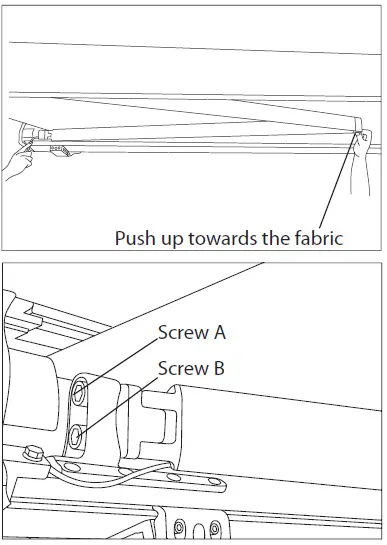 Push up towards the fabric

Screw A

Screw B