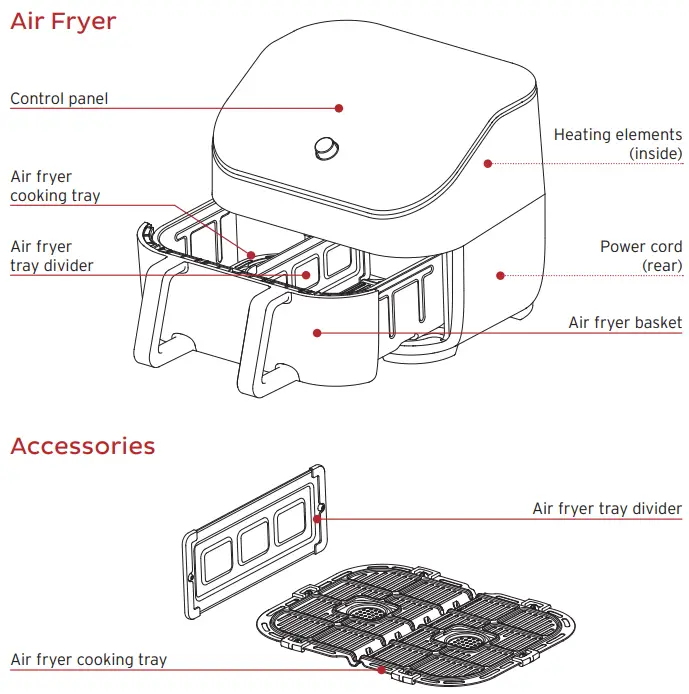 Air Fryer

Control panel

Heating elements (inside)

Air fryer cooking tray

Air fryer tray divider

Power cord (rear)

Air fryer basket

Accessories

Air fryer tray divider

Air fryer cooking tray