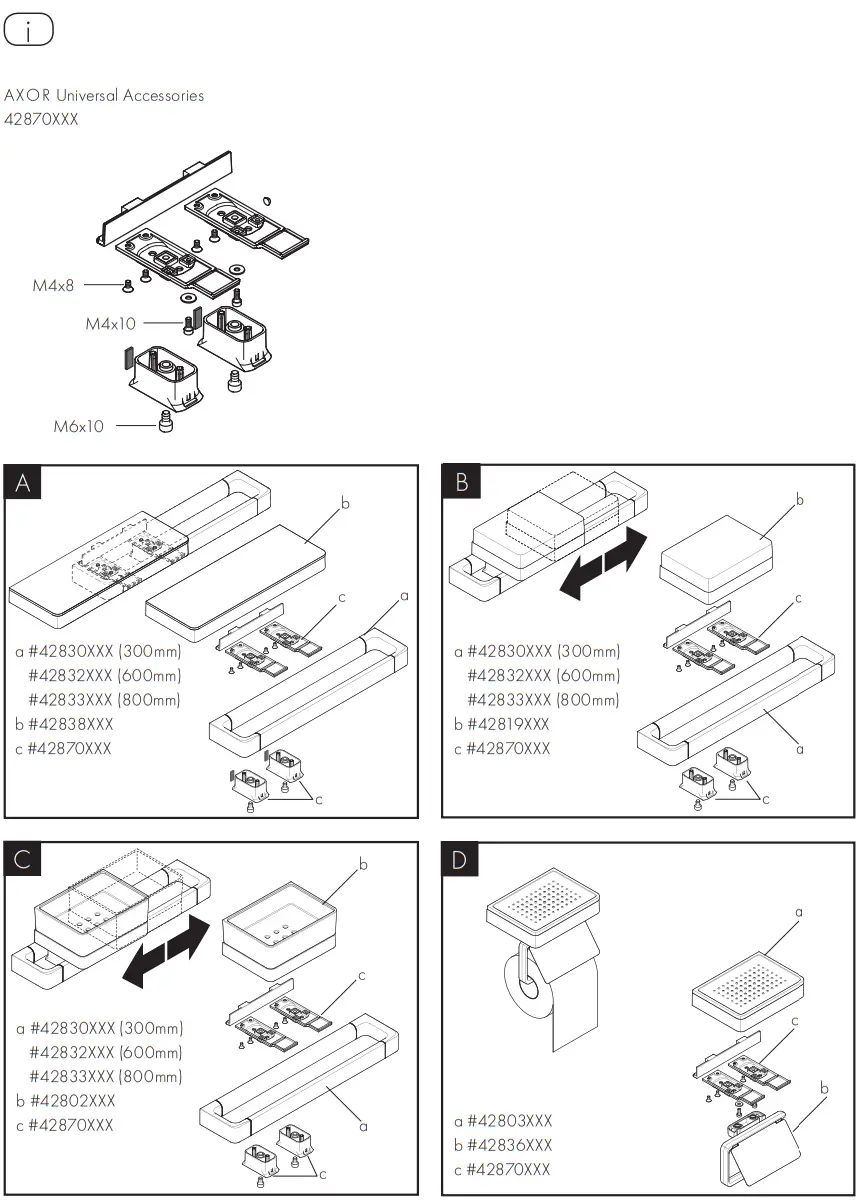 i

AXOR Universal Accessories
42870XXX

M4x8
M4x10
M6x10

A

b
c
a

a #42830XXX (300mm)
#42832XXX (600mm)
#42833XXX (800mm)
b #42838XXX
c #42870XXX

c

B

b
c

a #42830XXX (300mm)
#42832XXX (600mm)
#42833XXX (800mm)
b #42819XXX
c #42870XXX

a
c

C

b
c

a #42830XXX (300mm)
#42832XXX (600mm)
#42833XXX (800mm)
b #42802XXX
c #42870XXX

a
c

D

a
c
b

a #42803XXX
b #42836XXX
c #42870XXX