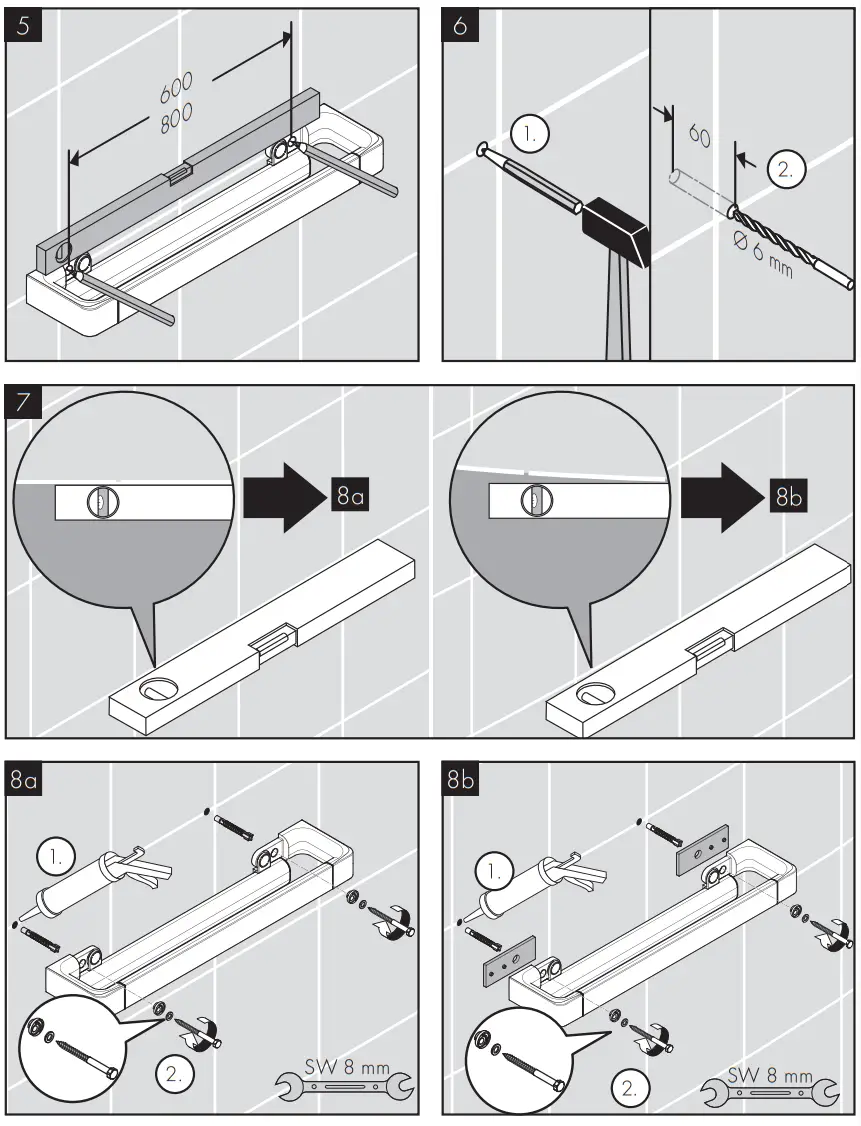 5
600
800

6
1.
60
2.
Ø 6 mm

7
8a
8b

8a
1.
2.
SW 8 mm

8b
1.
2.
SW 8 mm