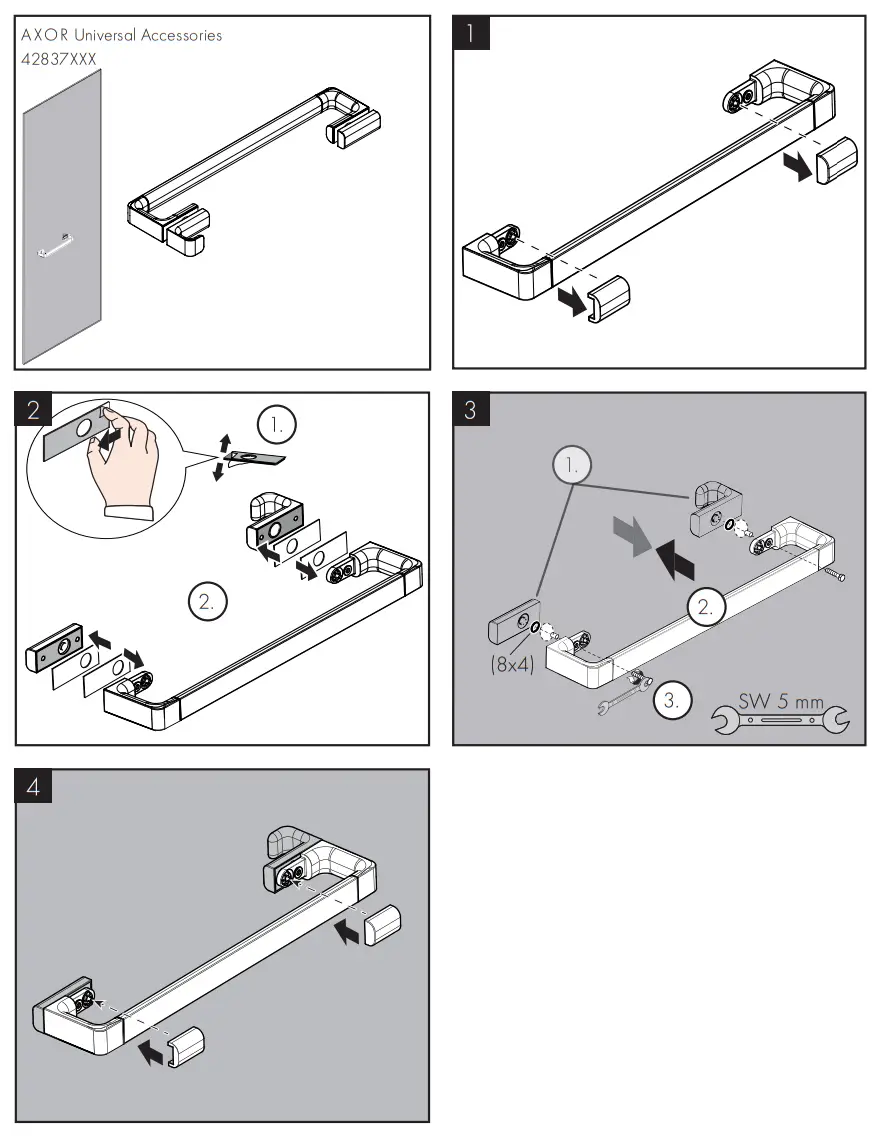 AXOR Universal Accessories
42837XXX

1

2

1.

2.

3

1.

2.

(8x4)

3.

SW 5 mm

4