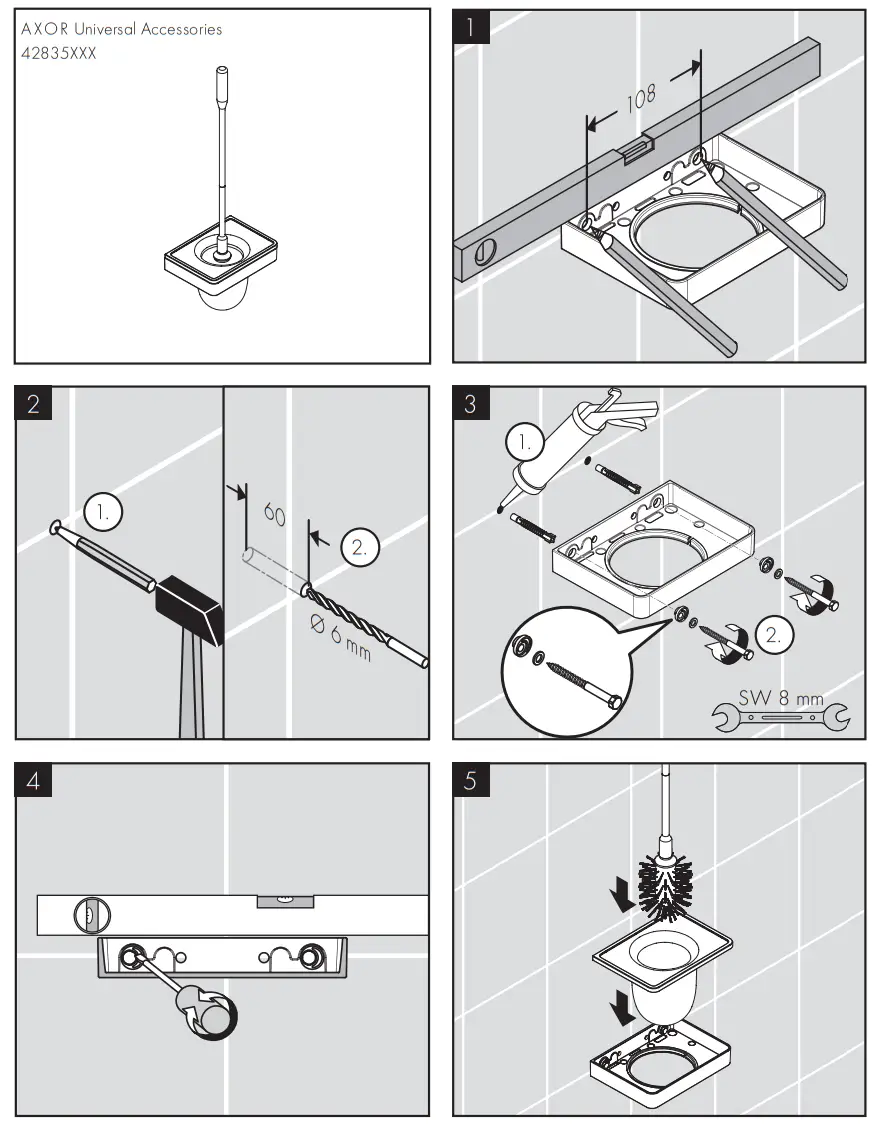 AXOR Universal Accessories
42835XXX

1

108

2

1.

60

2.

Ø 6 mm

3

1.

2.

SW 8 mm

4

5