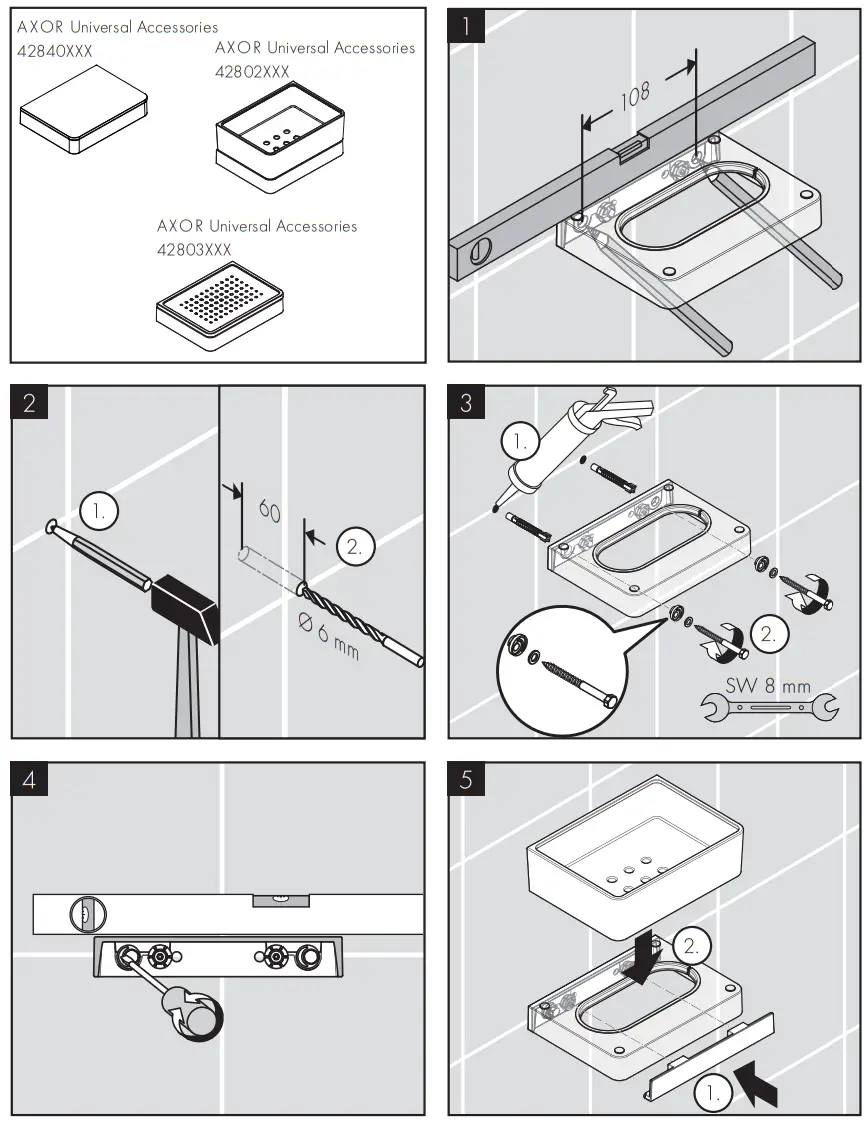 AXOR Universal Accessories
42840XXX

AXOR Universal Accessories
42802XXX

AXOR Universal Accessories
42803XXX

1

108

2

1.

60

2.

Ø 6 mm

3

1.

2.

SW 8 mm

4

5

2.

1.