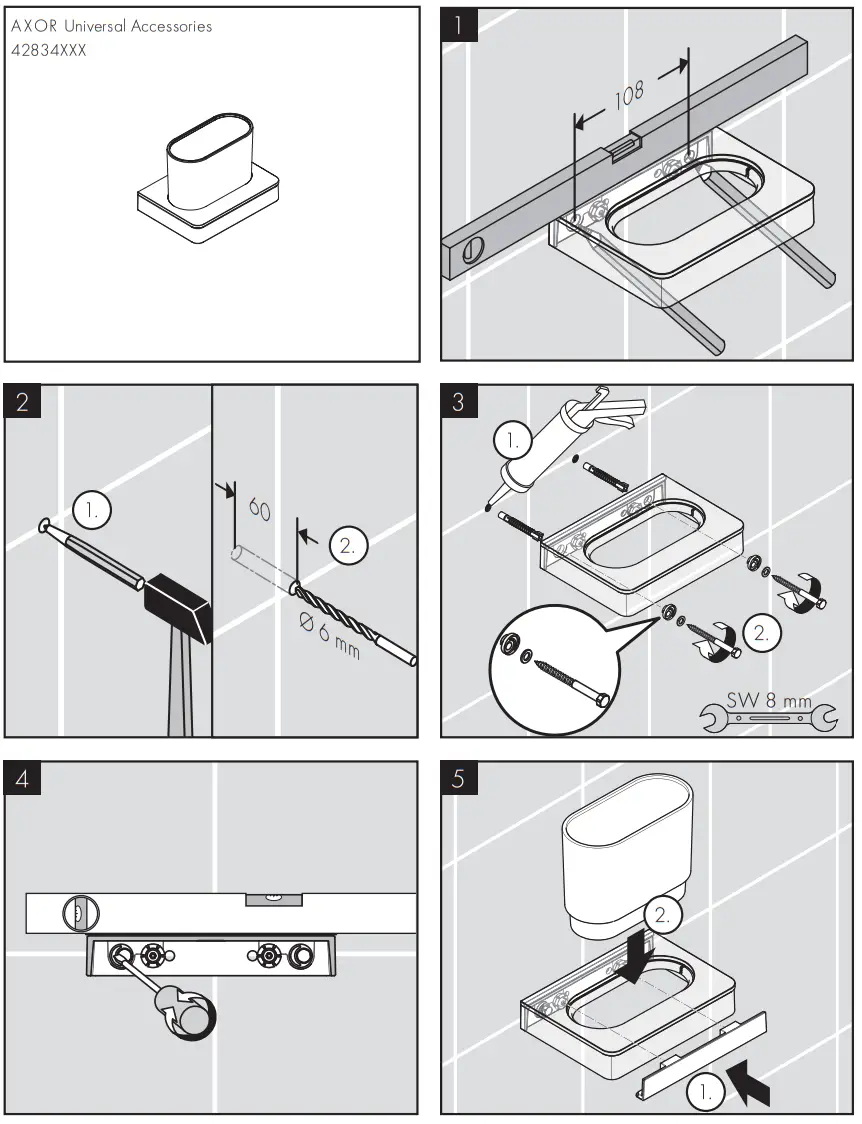 AXOR Universal Accessories
42834XXX

1

108

2

1.

60

2.

Ø 6 mm

3

1.

2.

SW 8 mm

4

5

2.

1.