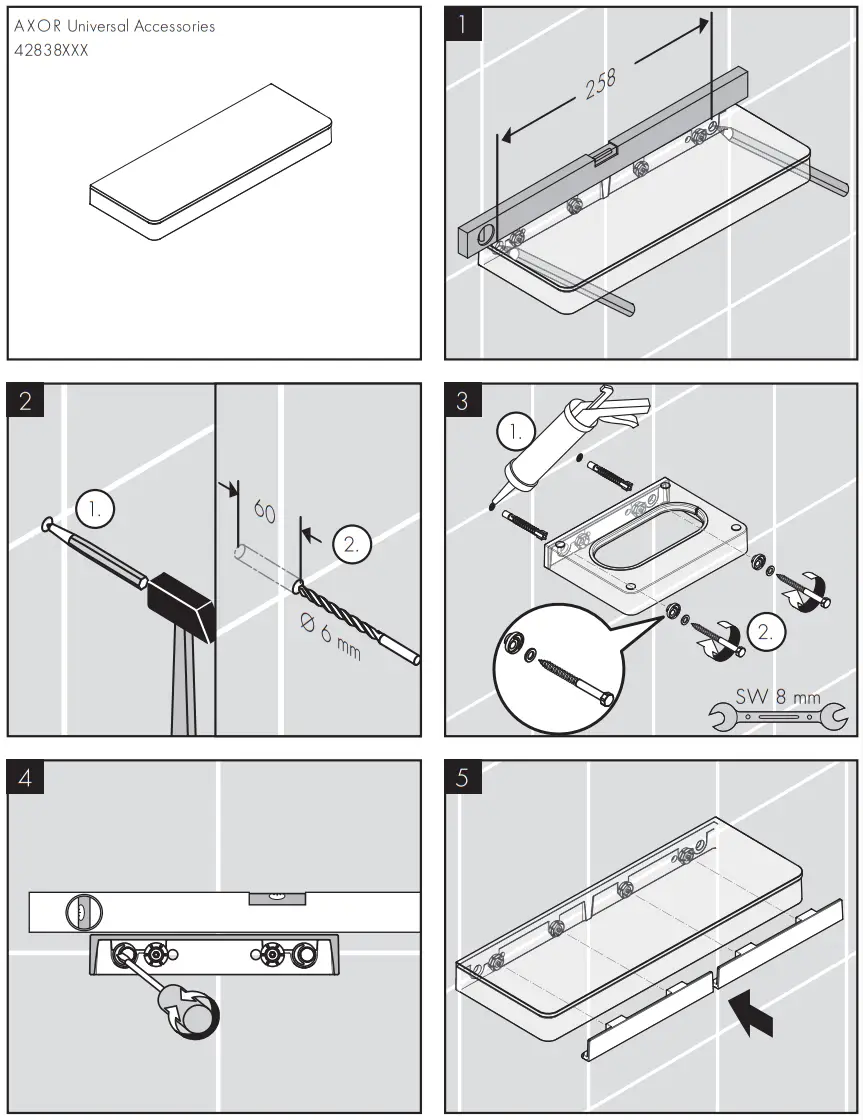 AXOR Universal Accessories
42838XXX

1

258

2

1.

60

2.

Ø 6 mm

3

1.

2.

SW 8 mm

4

5