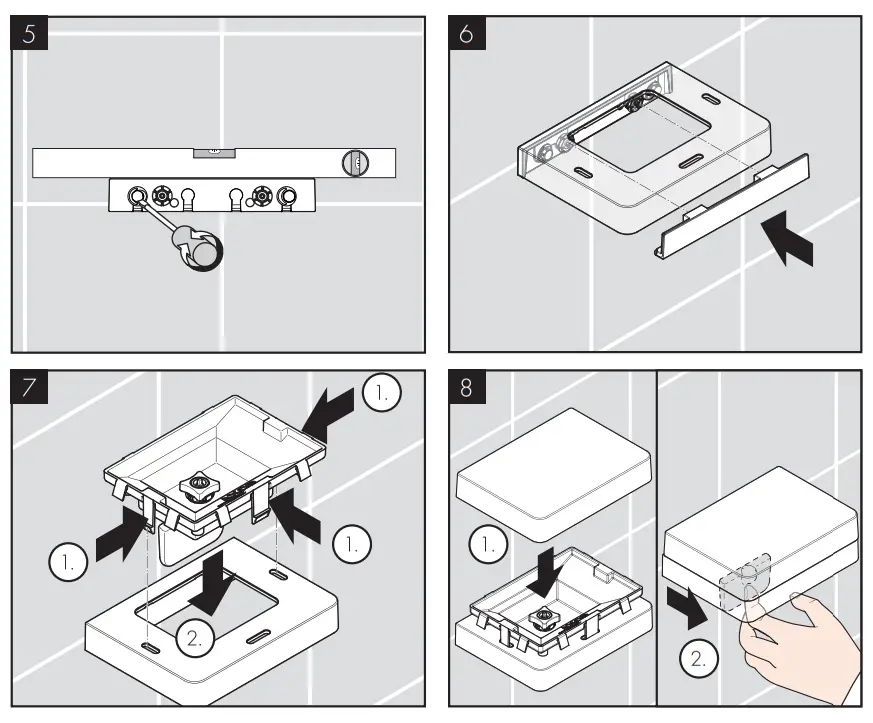 5

6

7

1.

1.

1.

2.

8

1.

2.