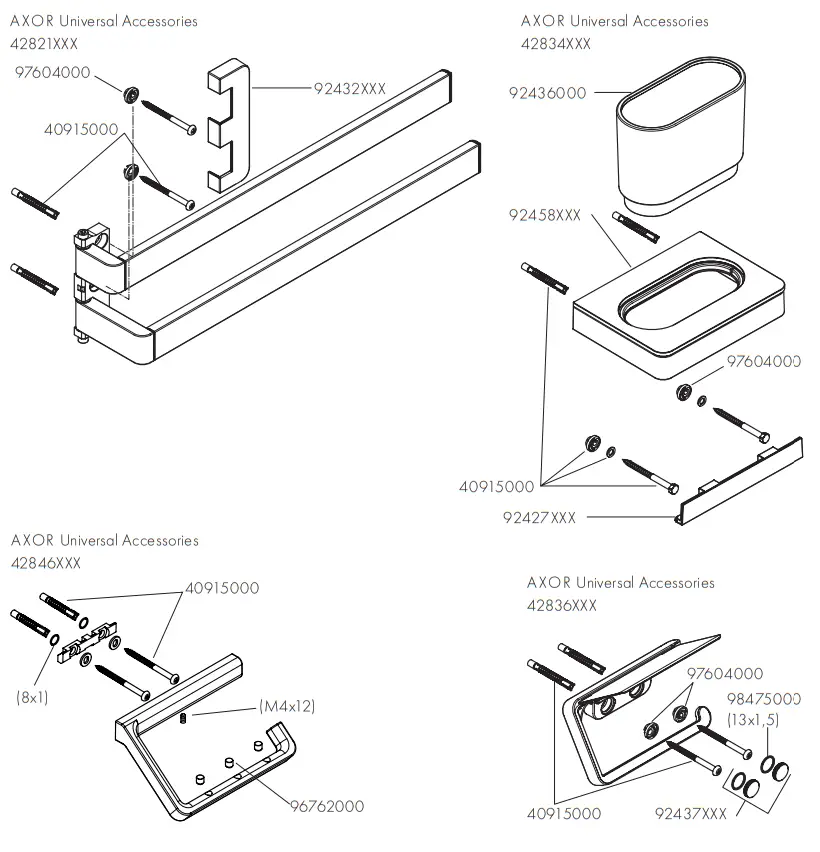 AXOR Universal Accessories
42821XXX

97604000
92432XXX
40915000

AXOR Universal Accessories
42834XXX

92436000
92458XXX
97604000
40915000
92427XXX

AXOR Universal Accessories
42846XXX

40915000
(8x1)
(M4x12)
96762000

AXOR Universal Accessories
42836XXX

97604000
98475000
(13x1,5)
40915000
92437XXX